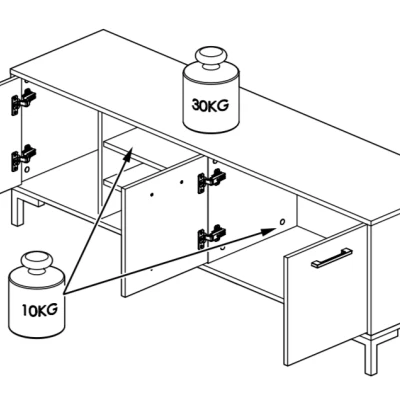 30KG

10KG