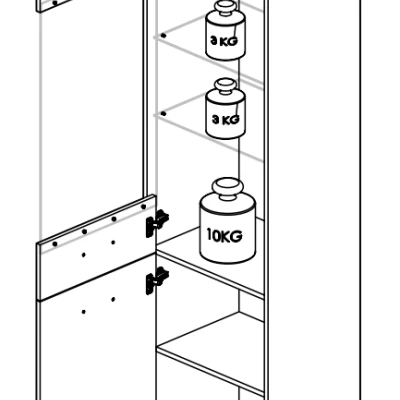 3 KG
3 KG
10KG